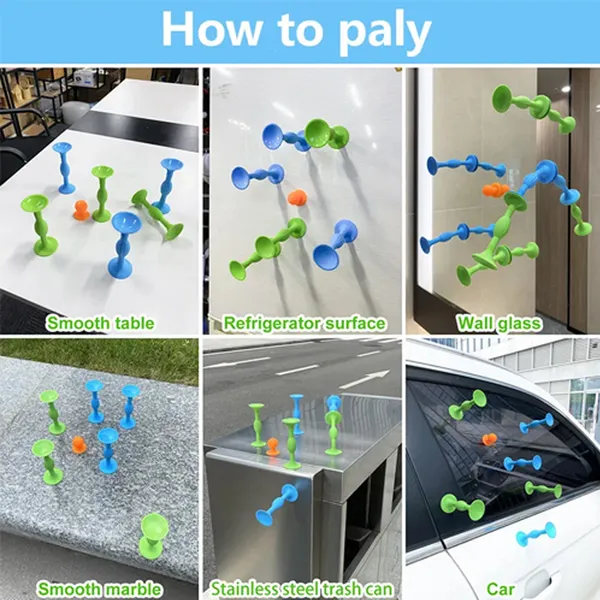 How to paly

Smooth table

Refrigerator surface

Wall glass

Smooth marble

Stainless steel trash can

Car